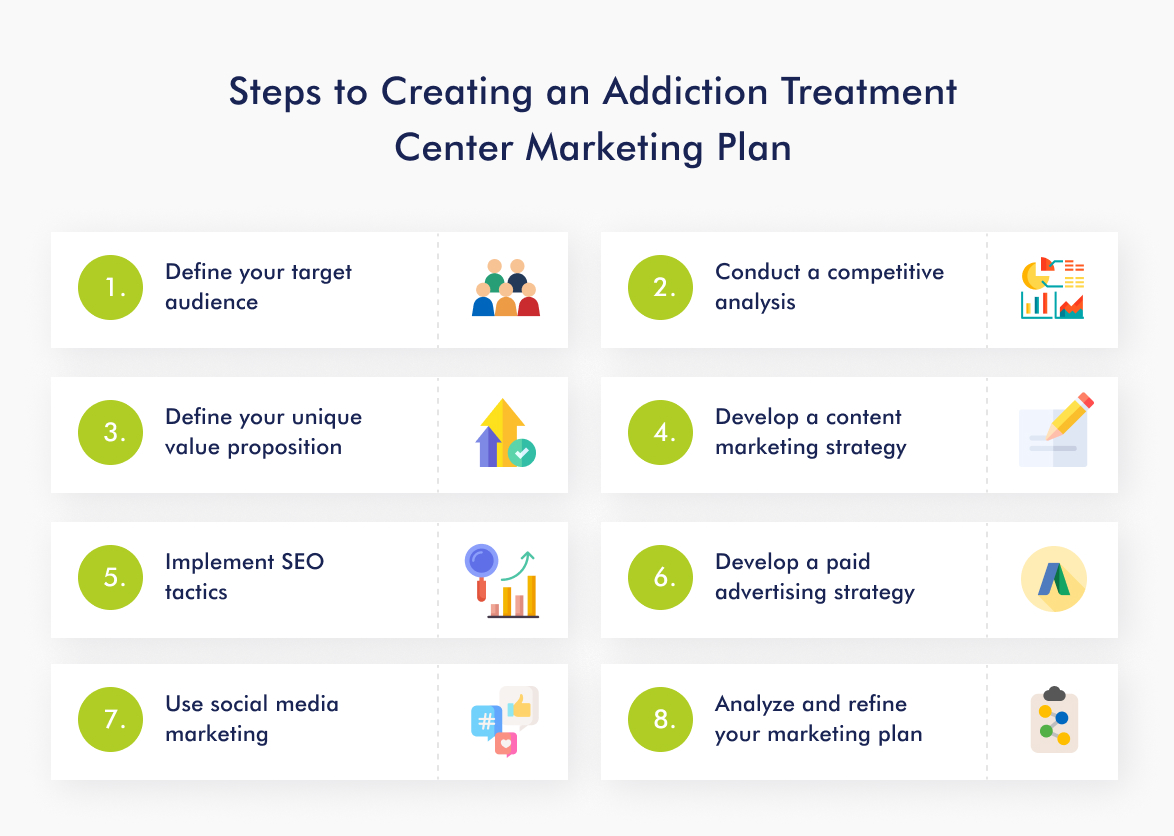 Steps to Creating an Addiction Treatment Center Marketing Plan

1. Define your target audience

2. Conduct a competitive analysis

3. Define your unique value proposition

4. Develop a content marketing strategy

5. Implement SEO tactics

6. Develop a paid advertising strategy

7. Use social media marketing

8. Analyze and refine your marketing plan

#