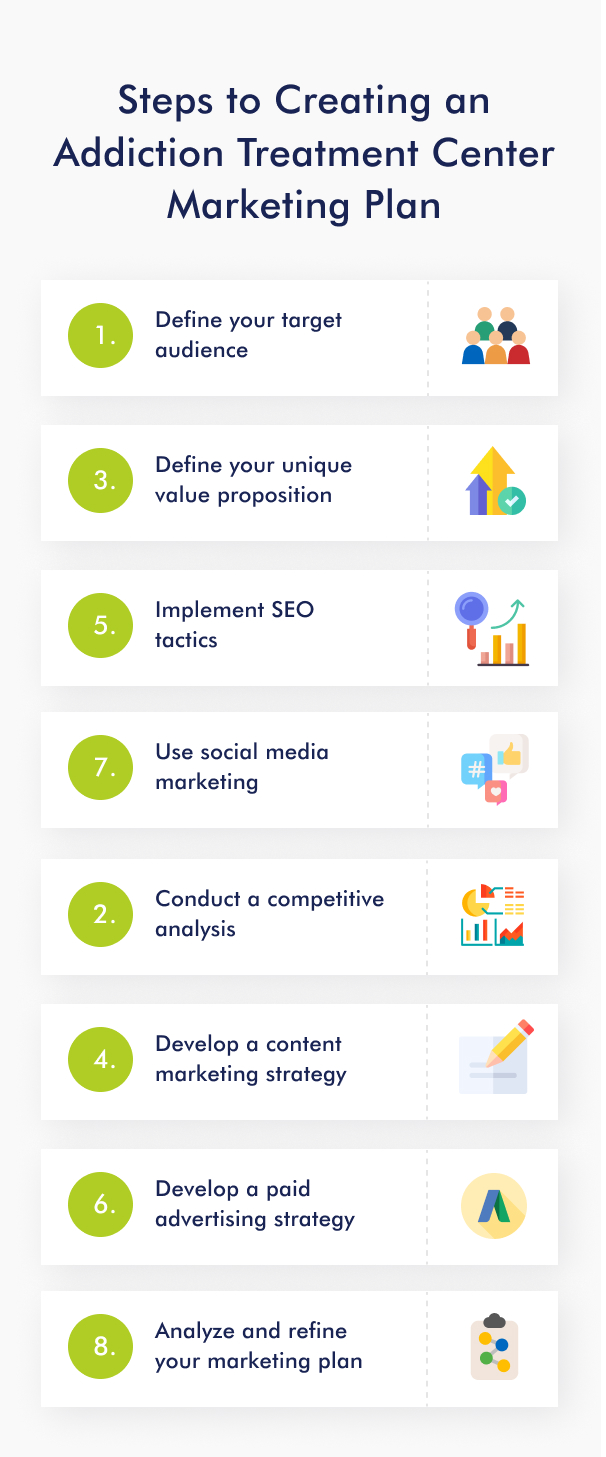 Steps to Creating an Addiction Treatment Center Marketing Plan

1. Define your target audience

3. Define your unique value proposition

5. Implement SEO tactics

7. Use social media marketing

2. Conduct a competitive analysis

4. Develop a content marketing strategy

6. Develop a paid advertising strategy

8. Analyze and refine your marketing plan