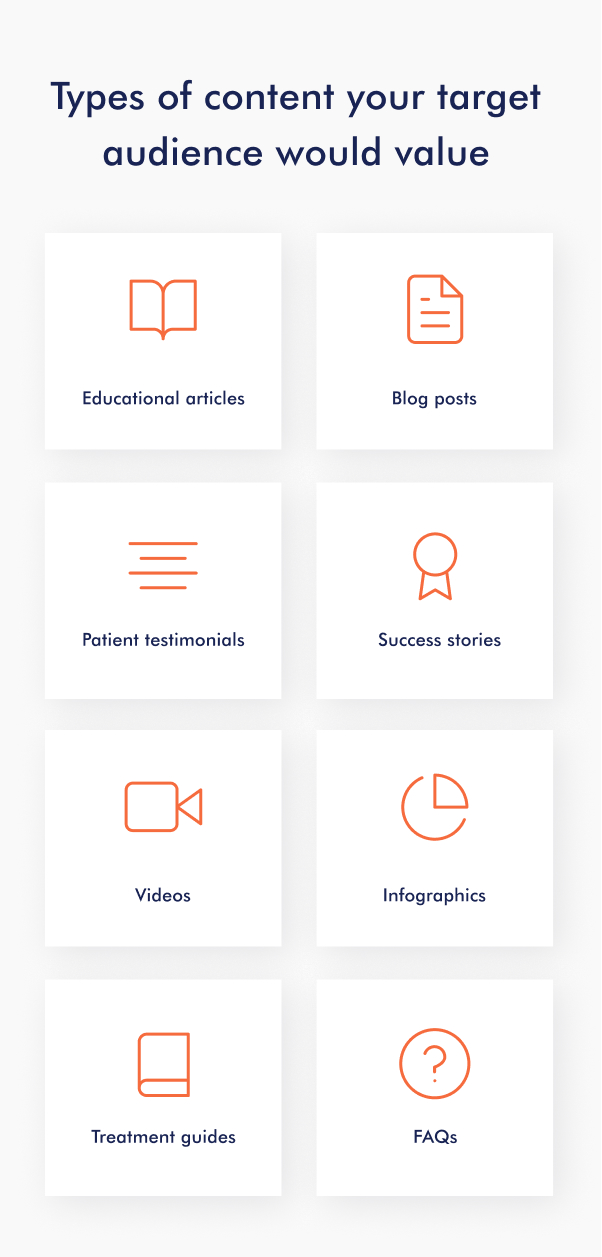 Types of content your target audience would value

Educational articles

Blog posts

Patient testimonials

Success stories

Videos

Infographics

Treatment guides

FAQs